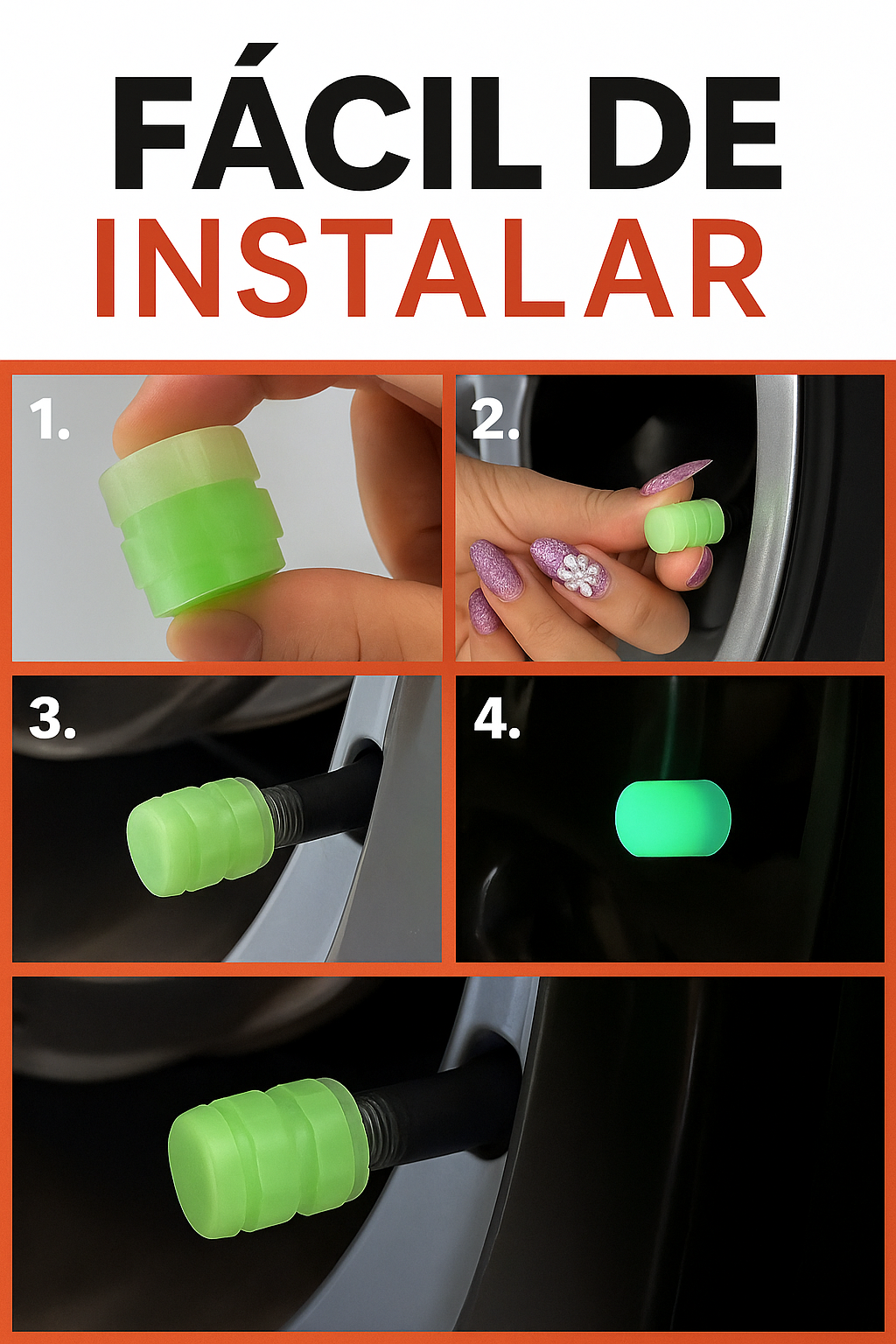 FÁCIL DE
INSTALAR

1.

2.

3.

4.