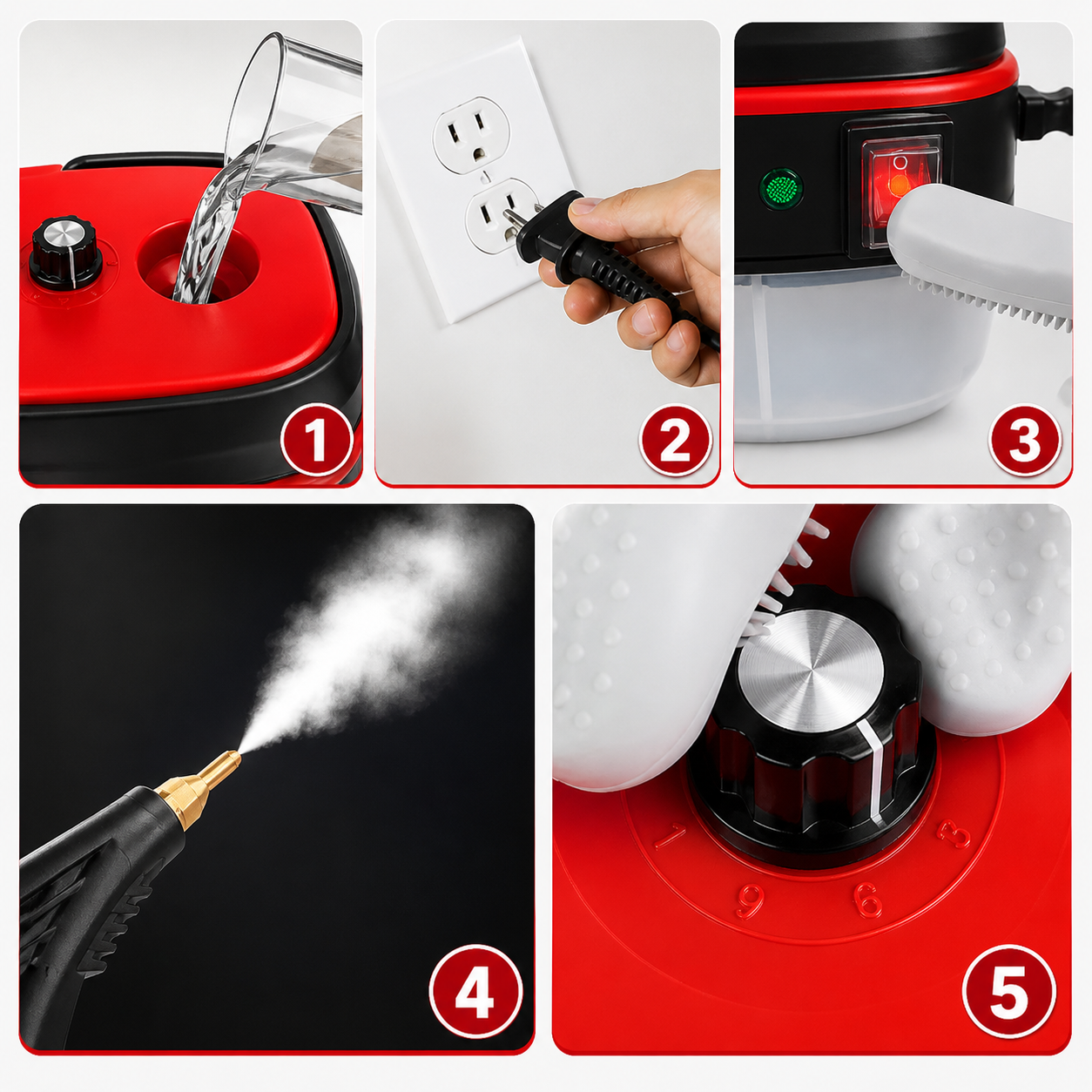 1

2

3

4

1
9
6
3

5